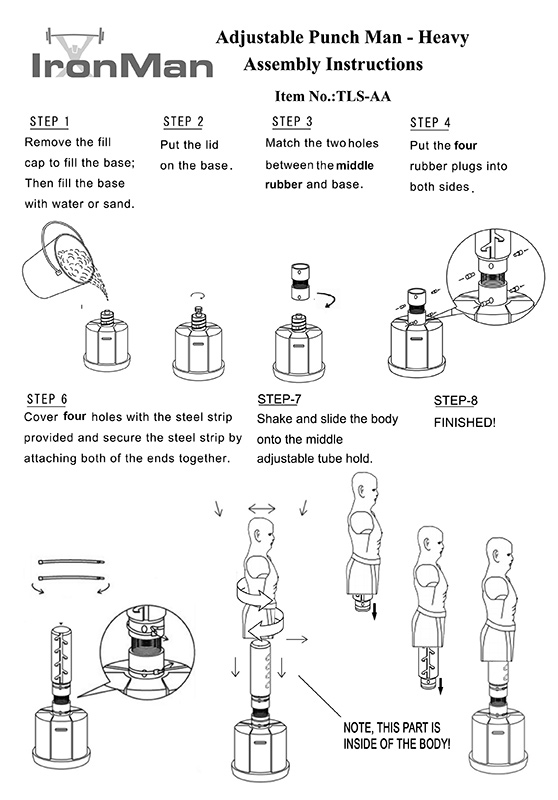 IronMan

Adjustable Punch Man - Heavy
Assembly Instructions

Item No.:TLS-AA

STEP 1
Remove the fill cap to fill the base; Then fill the base with water or sand.

STEP 2
Put the lid on the base.

STEP 3
Match the two holes between the middle rubber and base.

STEP 4
Put the four rubber plugs into both sides.

STEP 6
Cover four holes with the steel strip provided and secure the steel strip by attaching both of the ends together.

STEP-7
Shake and slide the body onto the middle adjustable tube hold.

STEP-8
FINISHED!

NOTE, THIS PART IS INSIDE OF THE BODY!