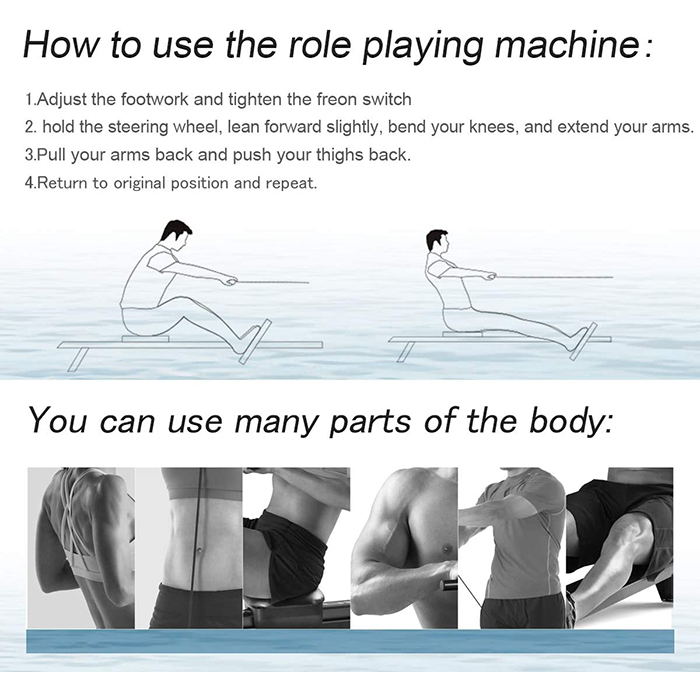 How to use the role playing machine:

1.Adjust the footwork and tighten the freon switch
2. hold the steering wheel, lean forward slightly, bend your knees, and extend your arms.
3.Pull your arms back and push your thighs back.
4.Return to original position and repeat.

You can use many parts of the body: