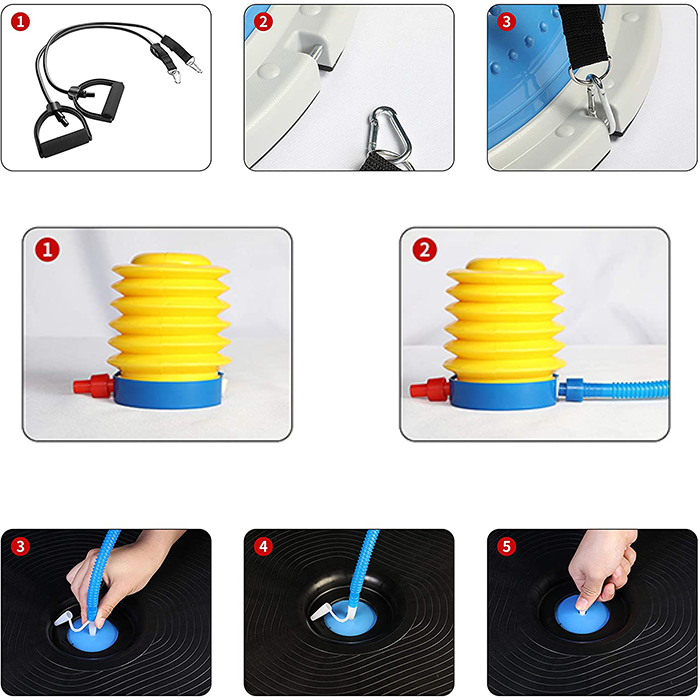 1

2

3

1

2

3

4

5