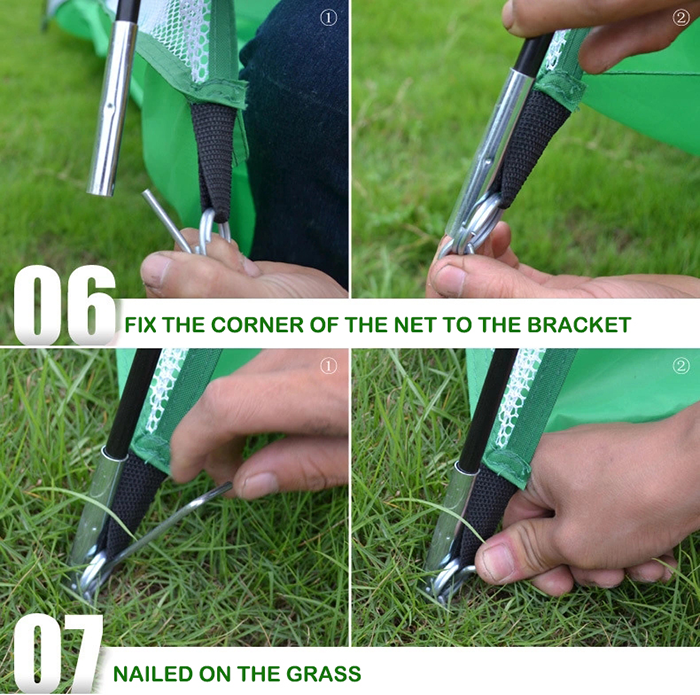 ①

②

06 FIX THE CORNER OF THE NET TO THE BRACKET

①

②

07 NAILED ON THE GRASS