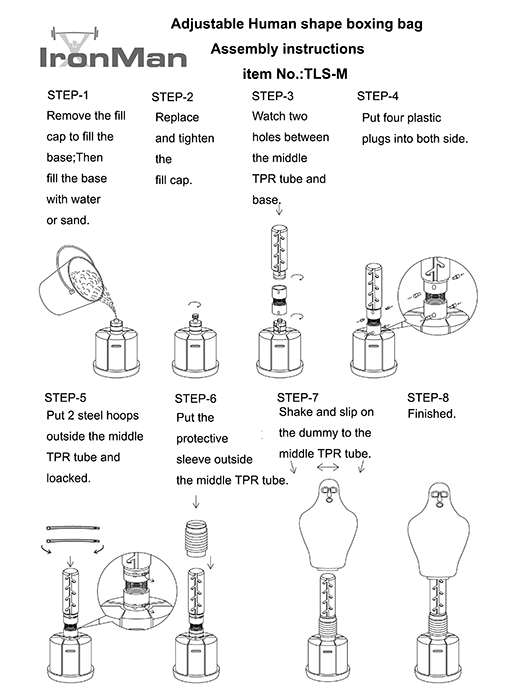 IronMan

Adjustable Human shape boxing bag
Assembly instructions
item No.:TLS-M

STEP-1
Remove the fill cap to fill the base;Then fill the base with water or sand.

STEP-2
Replace and tighten the fill cap.

STEP-3
Watch two holes between the middle TPR tube and base.

STEP-4
Put four plastic plugs into both side.

STEP-5
Put 2 steel hoops outside the middle TPR tube and loacked.

STEP-6
Put the protective sleeve outside the middle TPR tube.

STEP-7
Shake and slip on the dummy to the middle TPR tube.

STEP-8
Finished.